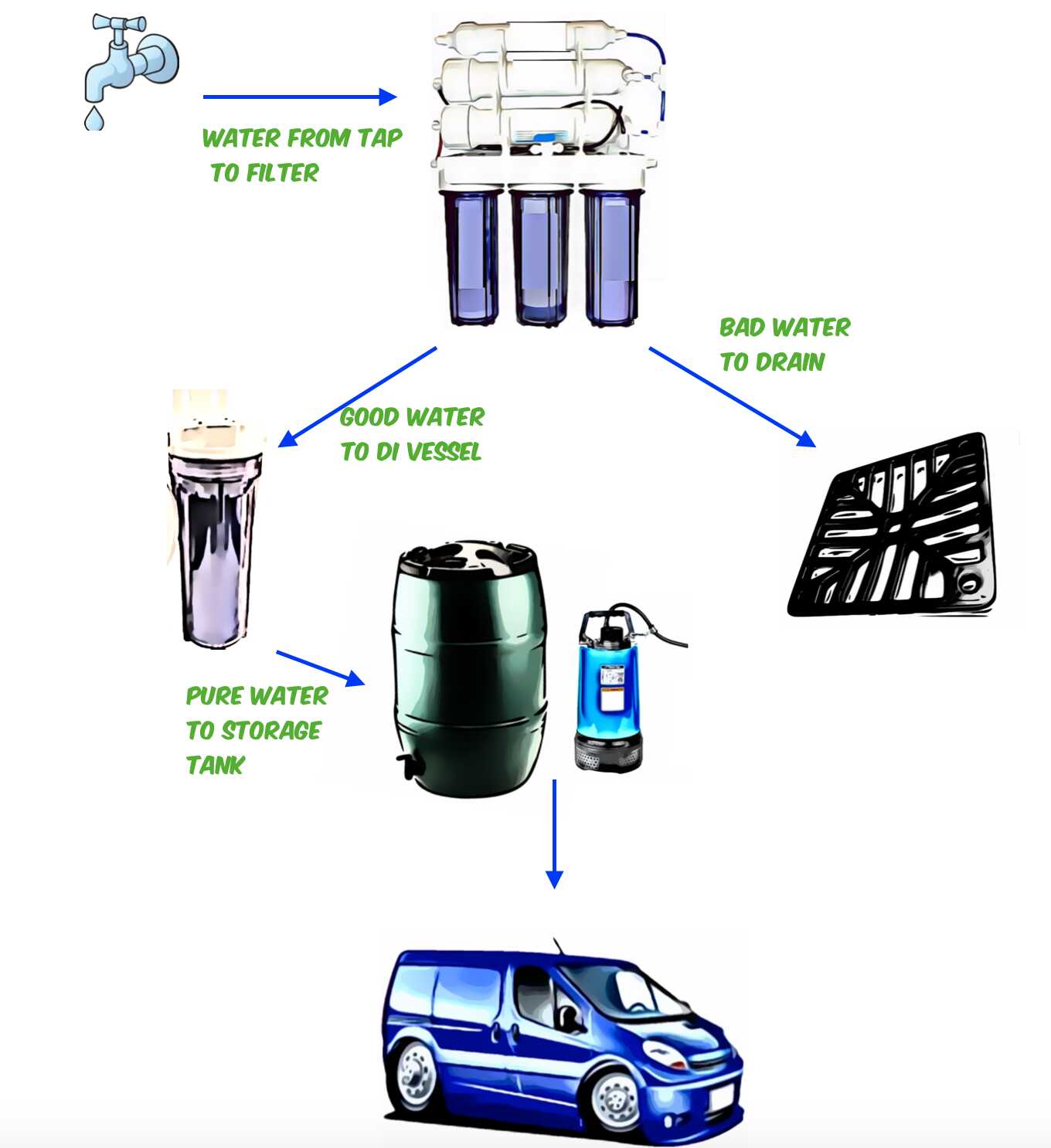 WATER FROM TAP
TO FILTER

BAD WATER
TO DRAIN

GOOD WATER
TO DI VESSEL

PURE WATER
TO STORAGE
TANK